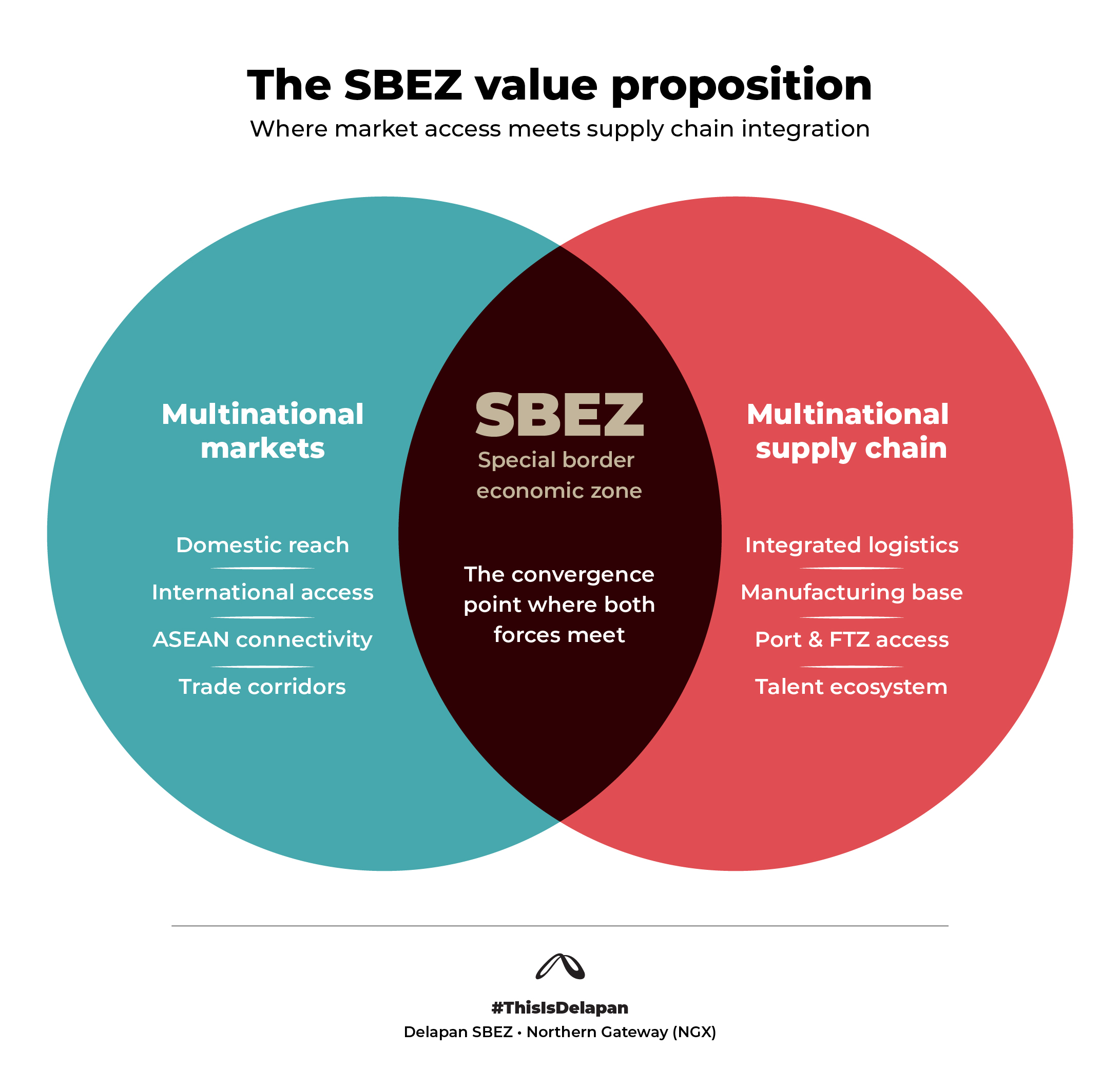 The SBEZ value proposition

Where market access meets supply chain integration

Multinational markets

Domestic reach

International access

ASEAN connectivity

Trade corridors

SBEZ

Special border economic zone

The convergence point where both forces meet

Multinational supply chain

Integrated logistics

Manufacturing base

Port & FTZ access

Talent ecosystem

#ThisIsDelapan

Delapan SBEZ • Northern Gateway (NGX)